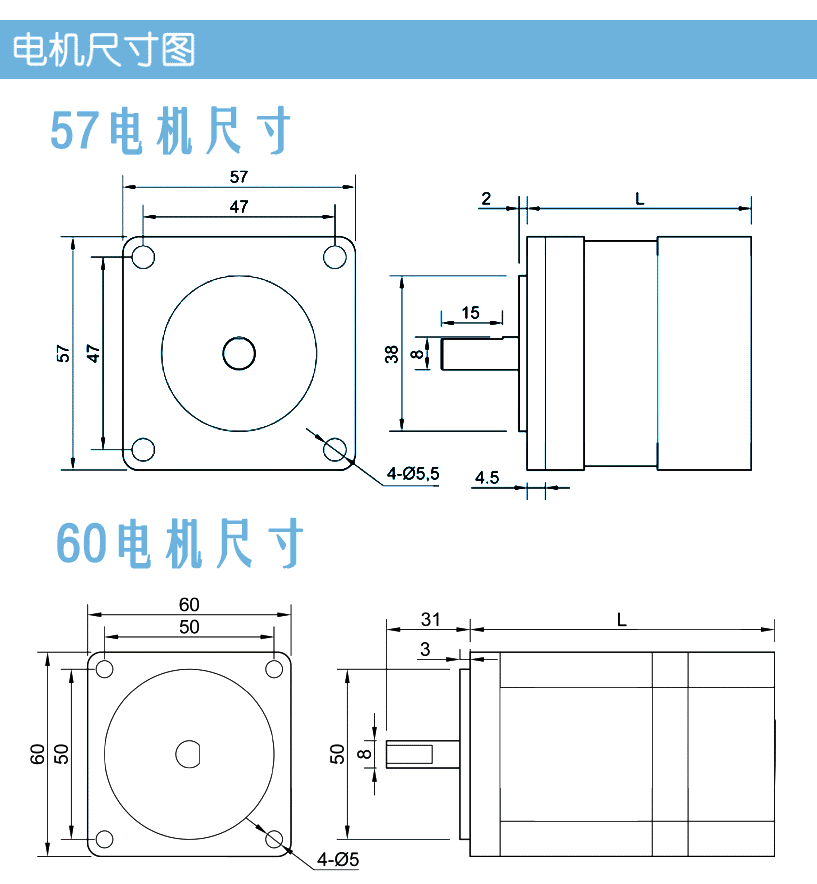 电机尺寸图

57电机尺寸

57
47
57
47
4-Ø5,5
2
L
15
38
8
4.5

60电机尺寸

60
50
60
50
4-Ø5
31
L
3
50
8