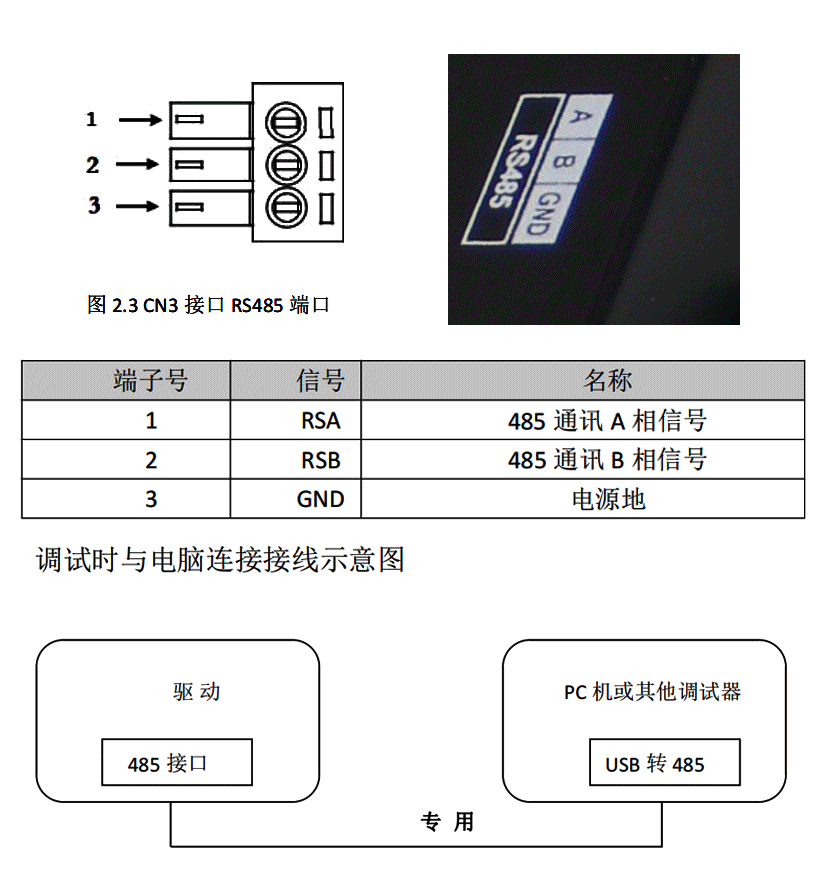 1
2
3

图 2.3 CN3 接口 RS485 端口

RS485
A
B
GND

| 端子号 | 信号 | 名称 |
|---|---|---|
| 1 | RSA | 485 通讯 A 相信号 |
| 2 | RSB | 485 通讯 B 相信号 |
| 3 | GND | 电源地 |

调试时与电脑连接接线示意图

驱 动

485 接口

PC 机或其他调试器

USB 转 485

专 用