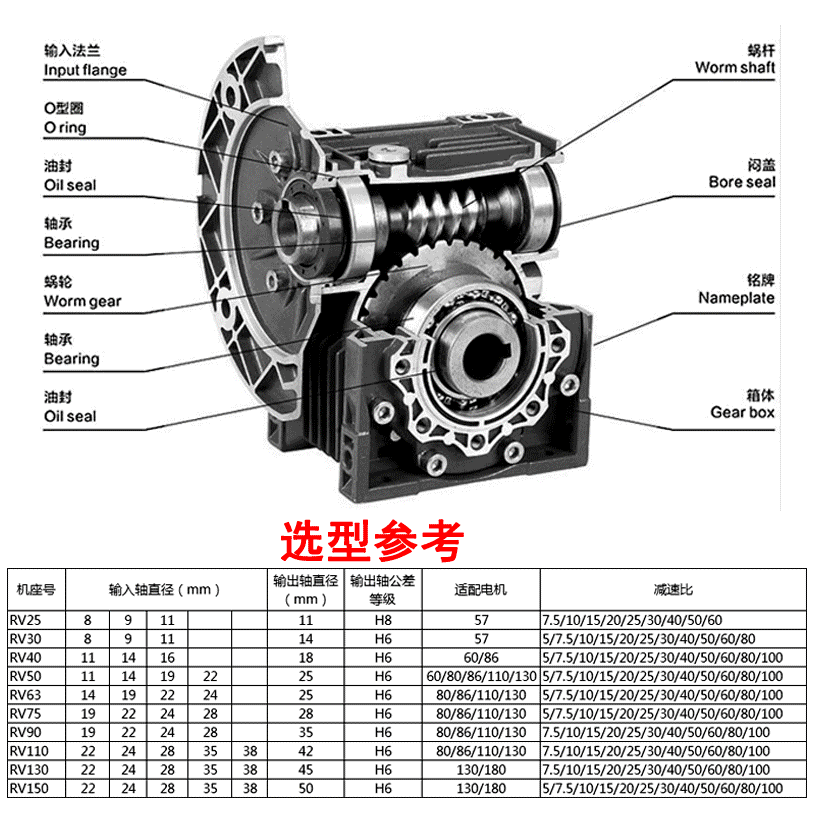 输入法兰
Input flange

O型圈
O ring

油封
Oil seal

轴承
Bearing

蜗轮
Worm gear

轴承
Bearing

油封
Oil seal

蜗杆
Worm shaft

闷盖
Bore seal

铭牌
Nameplate

箱体
Gear box

选型参考

| 机座号 | 输入轴直径（mm） | | | | | 输出轴直径（mm） | 输出轴公差等级 | 适配电机 | 减速比 |
|---|---|---|---|---|---|---|---|---|---|
| RV25 | 8 | 9 | 11 | | | 11 | H8 | 57 | 7.5/10/15/20/25/30/40/50/60 |
| RV30 | 8 | 9 | 11 | | | 14 | H6 | 57 | 5/7.5/10/15/20/25/30/40/50/60/80 |
| RV40 | 11 | 14 | 16 | | | 18 | H6 | 60/86 | 5/7.5/10/15/20/25/30/40/50/60/80/100 |
| RV50 | 11 | 14 | 19 | 22 | | 25 | H6 | 60/80/86/110/130 | 5/7.5/10/15/20/25/30/40/50/60/80/100 |
| RV63 | 14 | 19 | 22 | 24 | | 25 | H6 | 80/86/110/130 | 5/7.5/10/15/20/25/30/40/50/60/80/100 |
| RV75 | 19 | 22 | 24 | 28 | | 28 | H6 | 80/86/110/130 | 5/7.5/10/15/20/25/30/40/50/60/80/100 |
| RV90 | 19 | 22 | 24 | 28 | | 35 | H6 | 80/86/110/130 | 7.5/10/15/20/25/30/40/50/60/80/100 |
| RV110 | 22 | 24 | 28 | 35 | 38 | 42 | H6 | 80/86/110/130 | 7.5/10/15/20/25/30/40/50/60/80/100 |
| RV130 | 22 | 24 | 28 | 35 | 38 | 45 | H6 | 130/180 | 7.5/10/15/20/25/30/40/50/60/80/100 |
| RV150 | 22 | 24 | 28 | 35 | 38 | 50 | H6 | 130/180 | 5/7.5/10/15/20/25/30/40/50/60/80/100 |