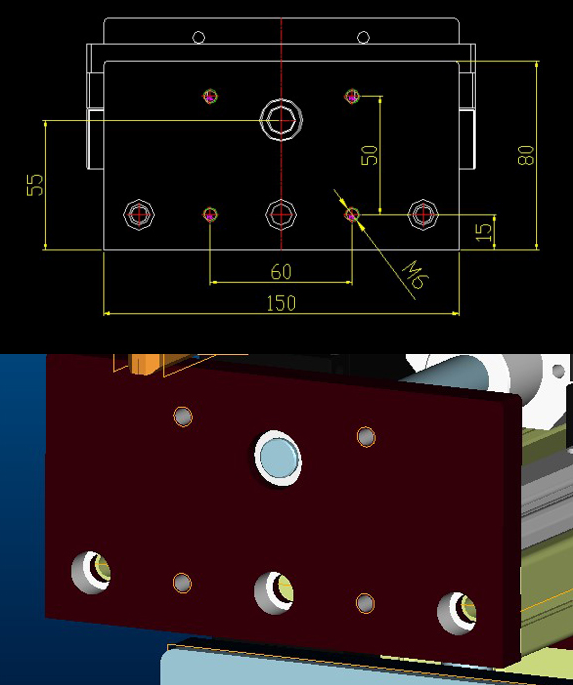 55
50
80
15
60
M6
150